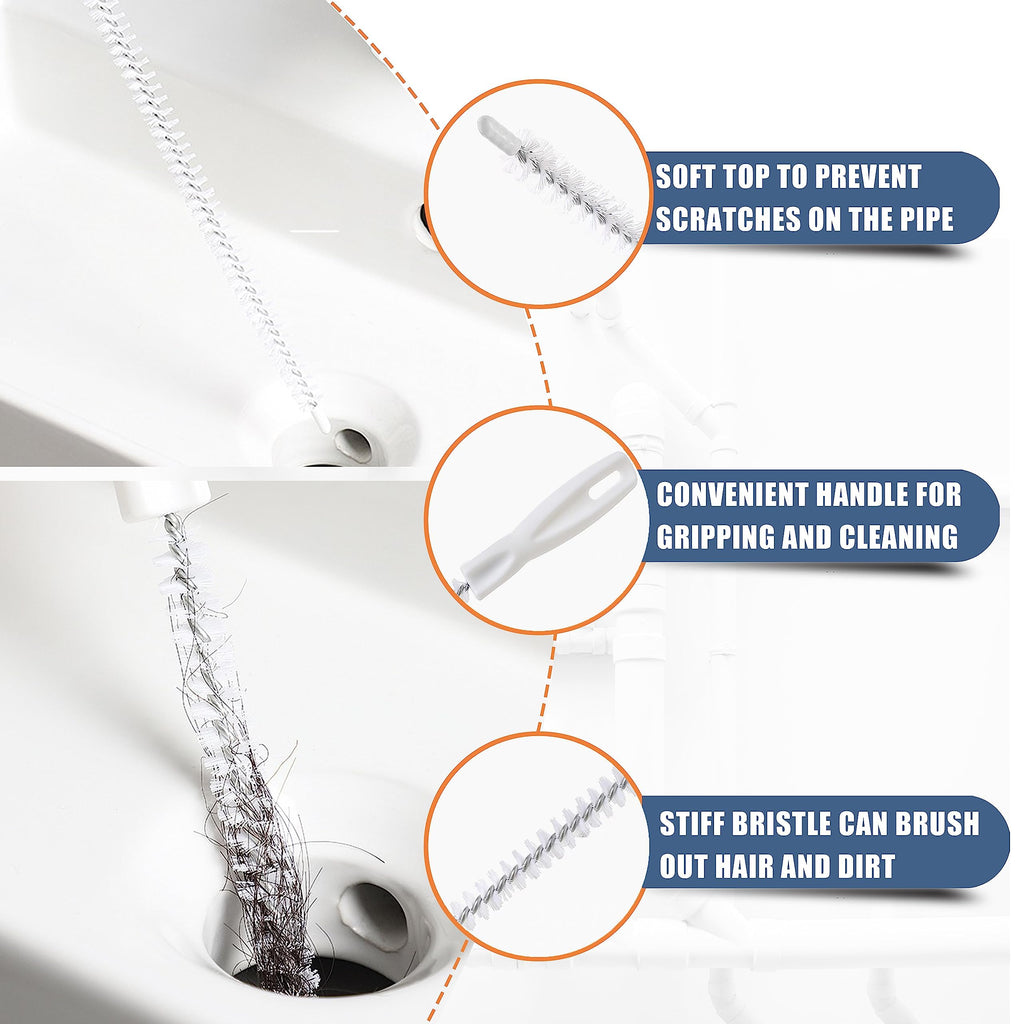 SOFT TOP TO PREVENT SCRATCHES ON THE PIPE

CONVENIENT HANDLE FOR GRIPPING AND CLEANING

STIFF BRISTLE CAN BRUSH OUT HAIR AND DIRT