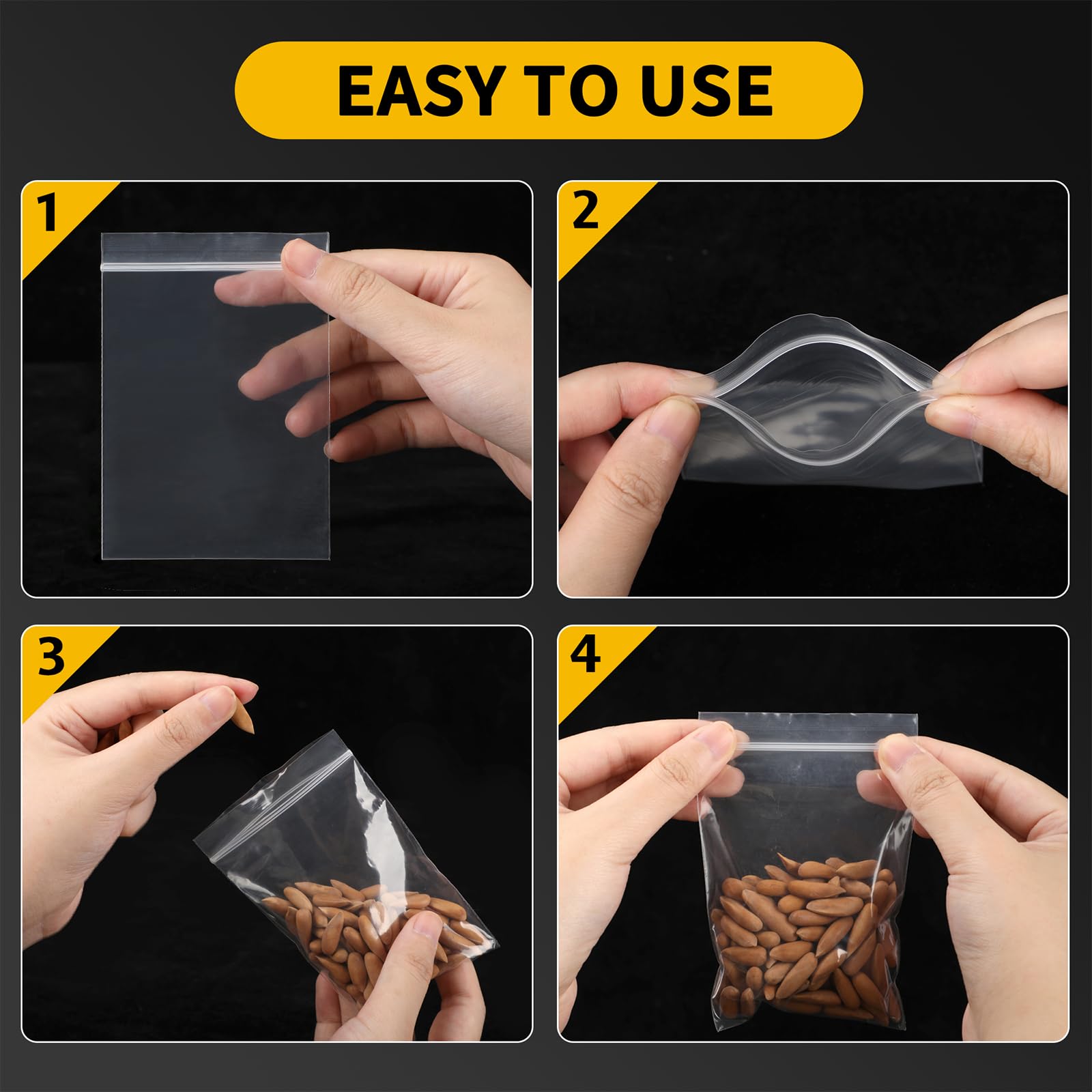 EASY TO USE

1

2

3

4