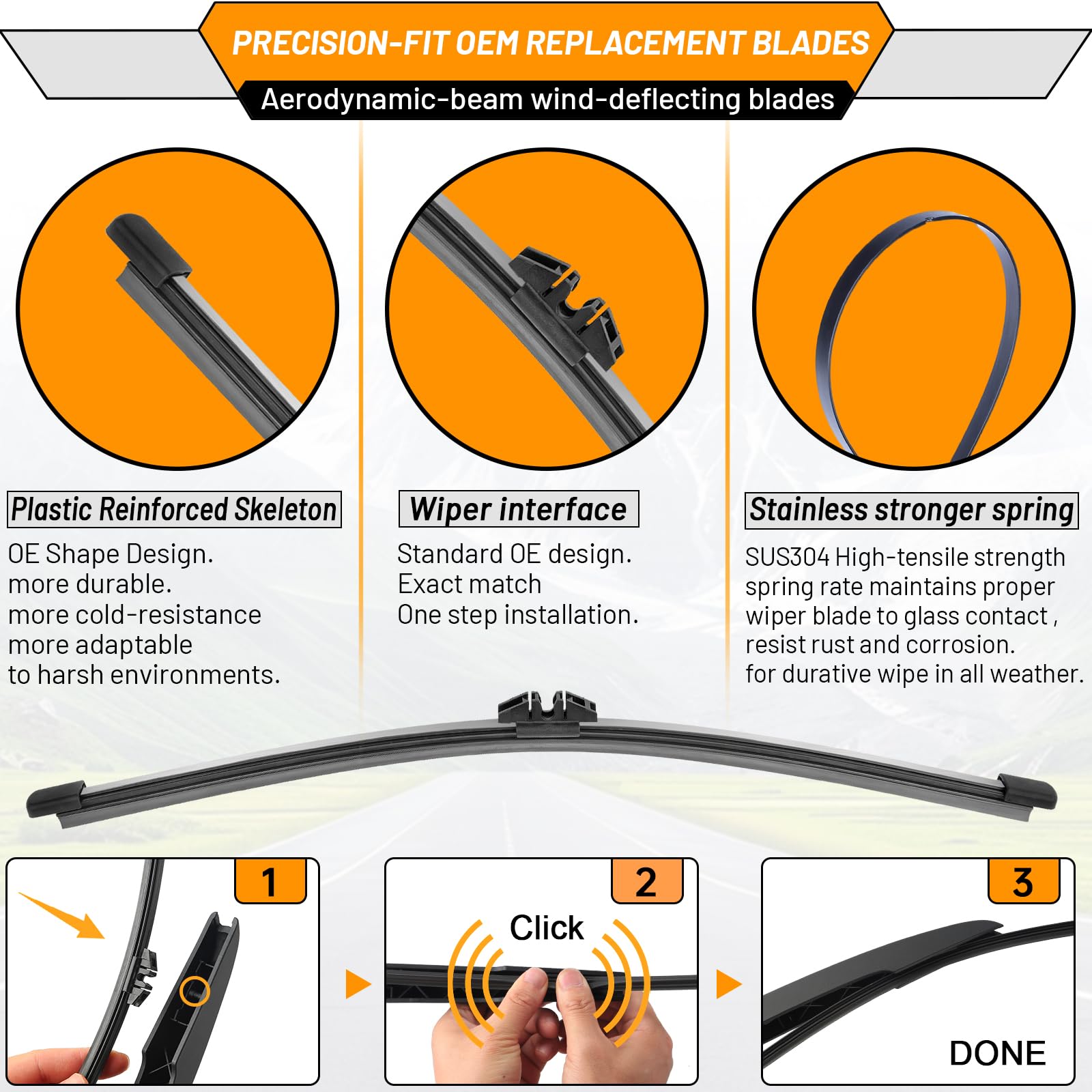 PRECISION-FIT OEM REPLACEMENT BLADES

Aerodynamic-beam wind-deflecting blades

Plastic Reinforced Skeleton

OE Shape Design.
more durable.
more cold-resistance
more adaptable
to harsh environments.

Wiper interface

Standard OE design.
Exact match
One step installation.

Stainless stronger spring

SUS304 High-tensile strength spring rate maintains proper wiper blade to glass contact , resist rust and corrosion. for durative wipe in all weather.

1

2

Click

3

DONE