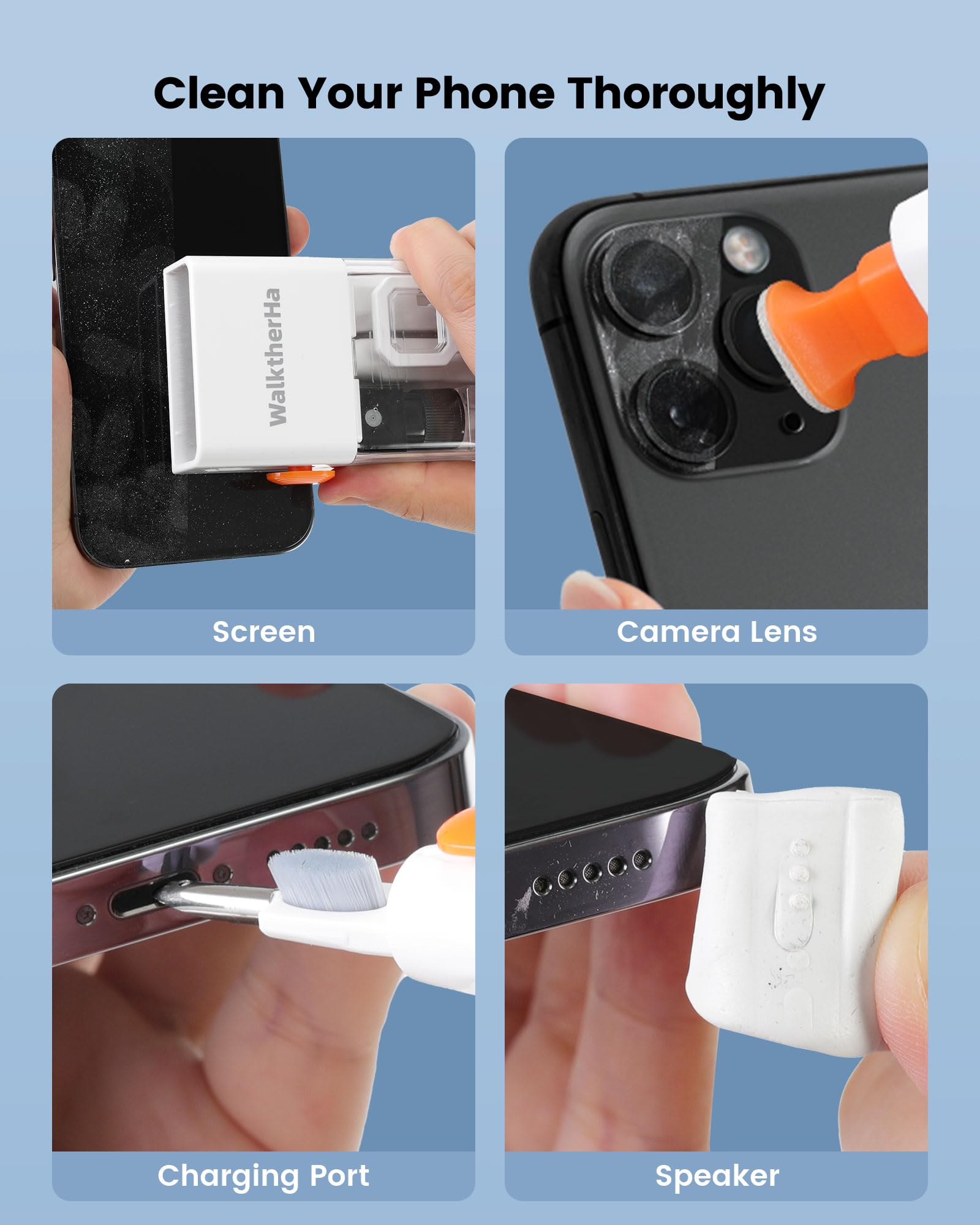 Clean Your Phone Thoroughly

WalktherHa

Screen

Camera Lens

Charging Port

Speaker