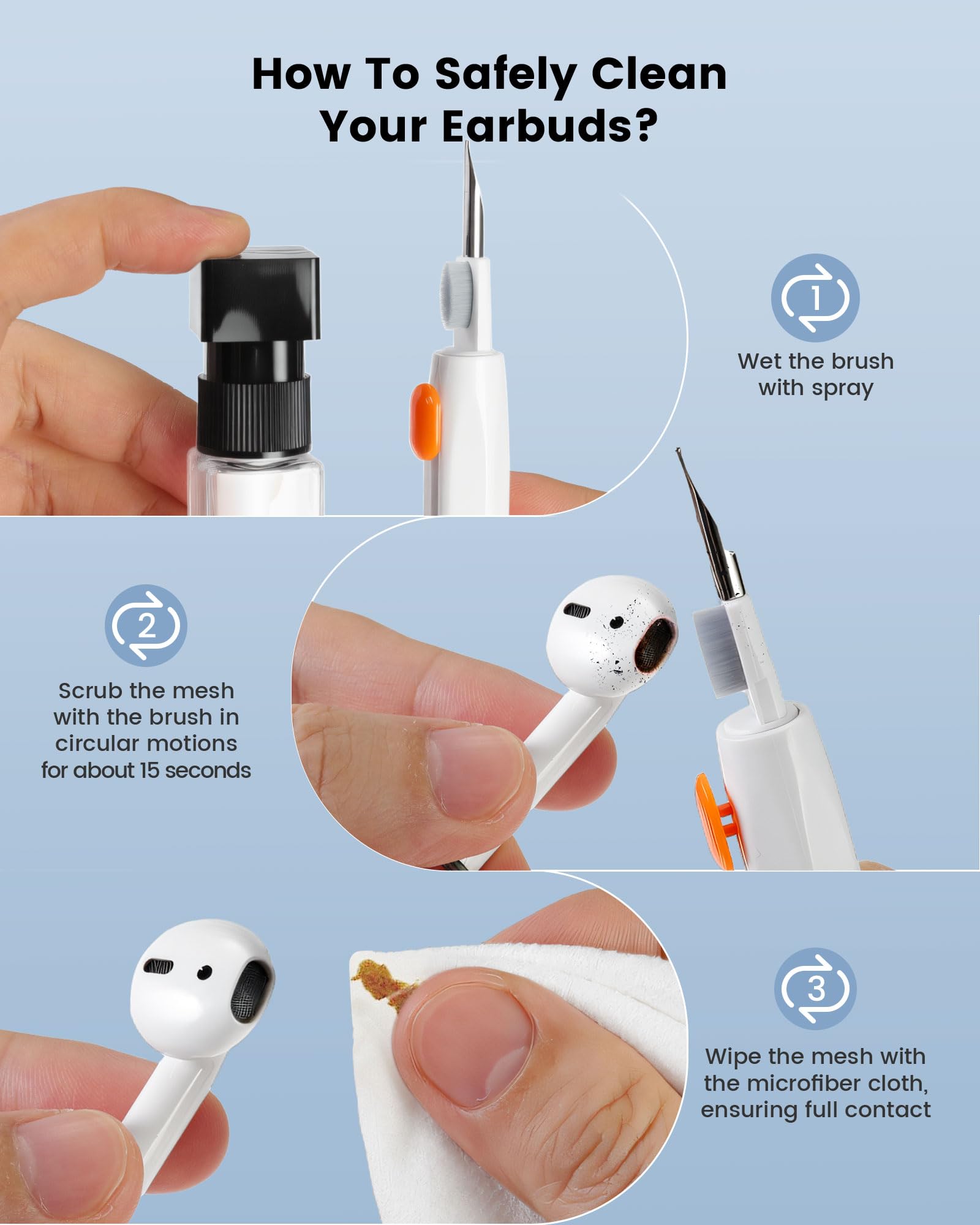 How To Safely Clean Your Earbuds?

1

Wet the brush with spray

2

Scrub the mesh with the brush in circular motions for about 15 seconds

3

Wipe the mesh with the microfiber cloth, ensuring full contact