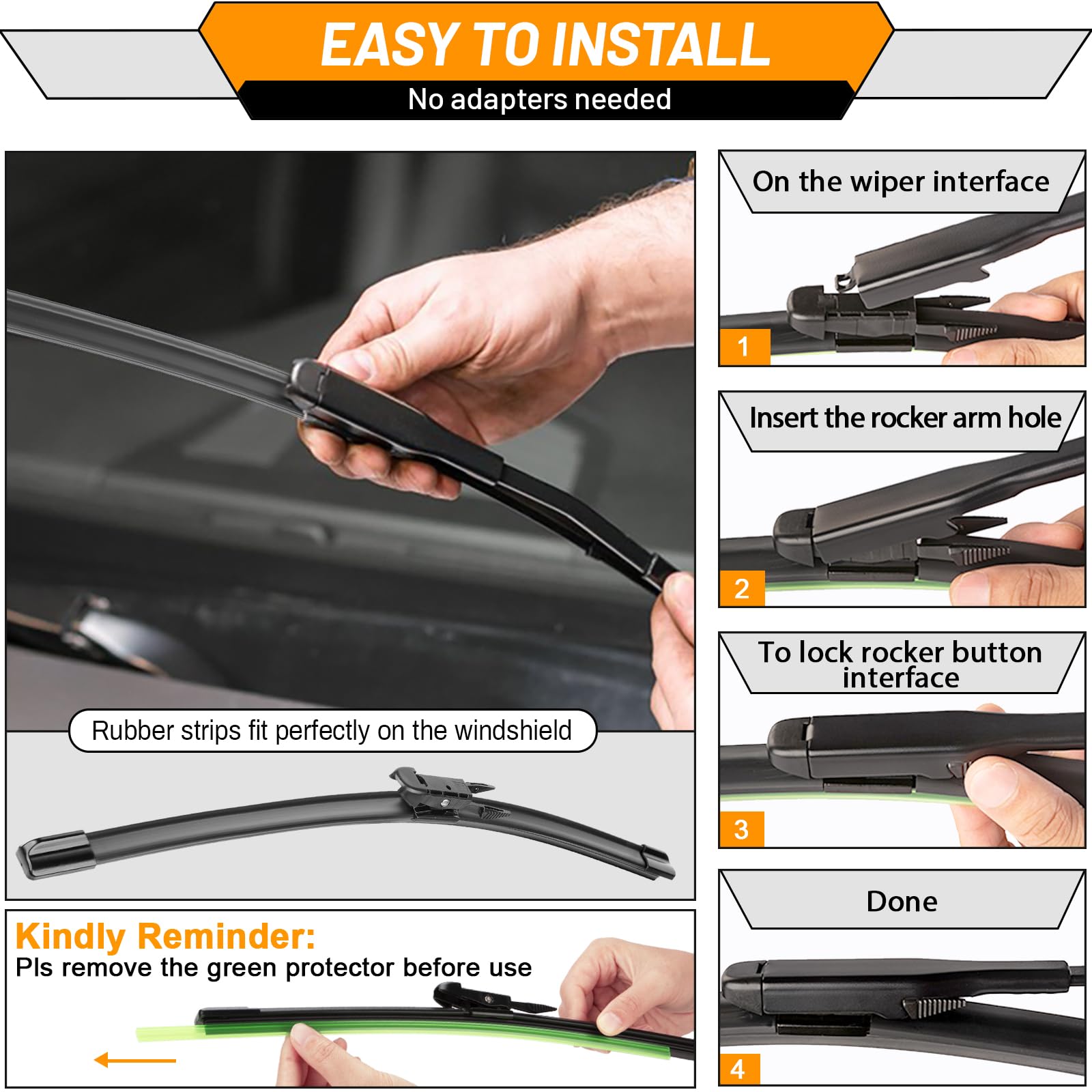 EASY TO INSTALL
No adapters needed

Rubber strips fit perfectly on the windshield

Kindly Reminder:
Pls remove the green protector before use

On the wiper interface
1

Insert the rocker arm hole
2

To lock rocker button interface
3

Done
4