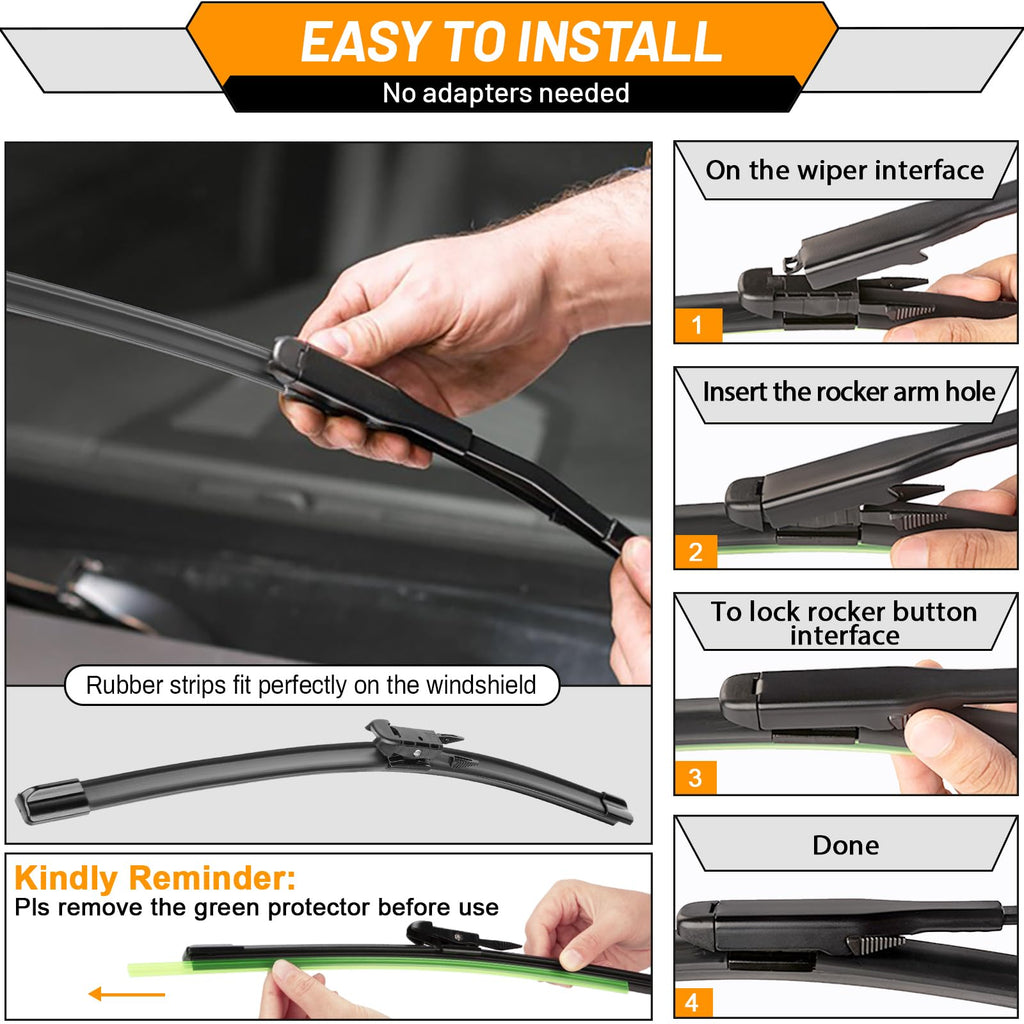 EASY TO INSTALL
No adapters needed

Rubber strips fit perfectly on the windshield

Kindly Reminder:
Pls remove the green protector before use

On the wiper interface
1

Insert the rocker arm hole
2

To lock rocker button interface
3

Done
4