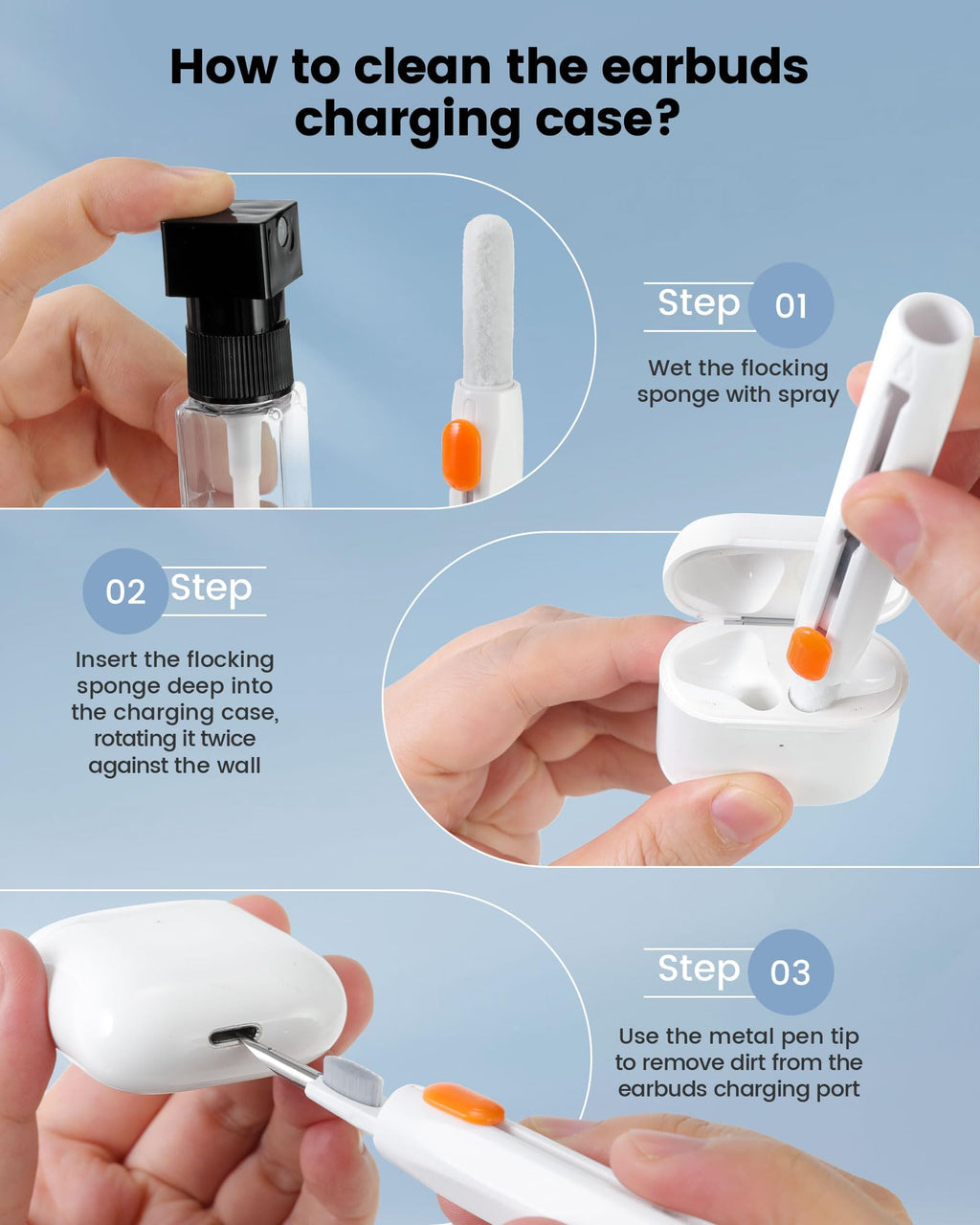 How to clean the earbuds charging case?

Step 01

Wet the flocking sponge with spray

02 Step

Insert the flocking sponge deep into the charging case, rotating it twice against the wall

Step 03

Use the metal pen tip to remove dirt from the earbuds charging port